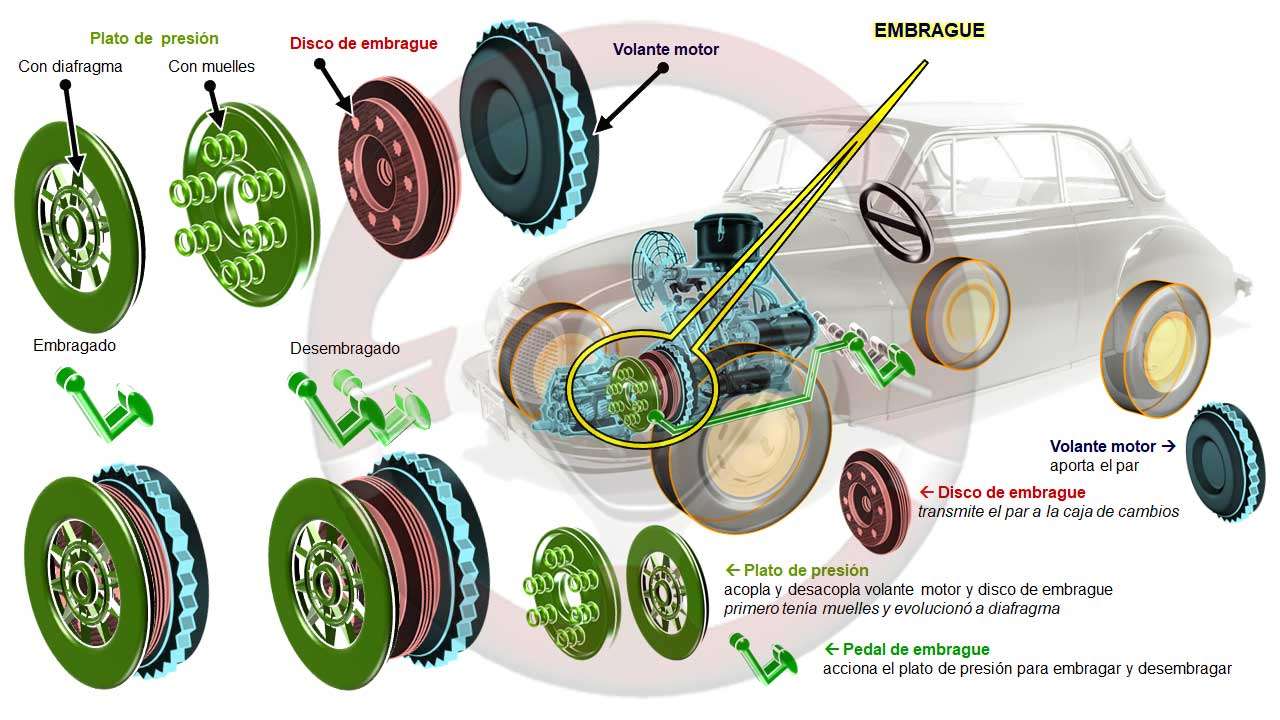 Plato de presión

Con diafragma

Con muelles

Disco de embrague

Volante motor

EMBRAGUE

Embragado

Desembragado

Volante motor →
aporta el par

← Disco de embrague
transmite el par a la caja de cambios

← Plato de presión
acopla y desacopla volante motor y disco de embrague
primero tenía muelles y evolucionó a diafragma

← Pedal de embrague
acciona el plato de presión para embragar y desembragar