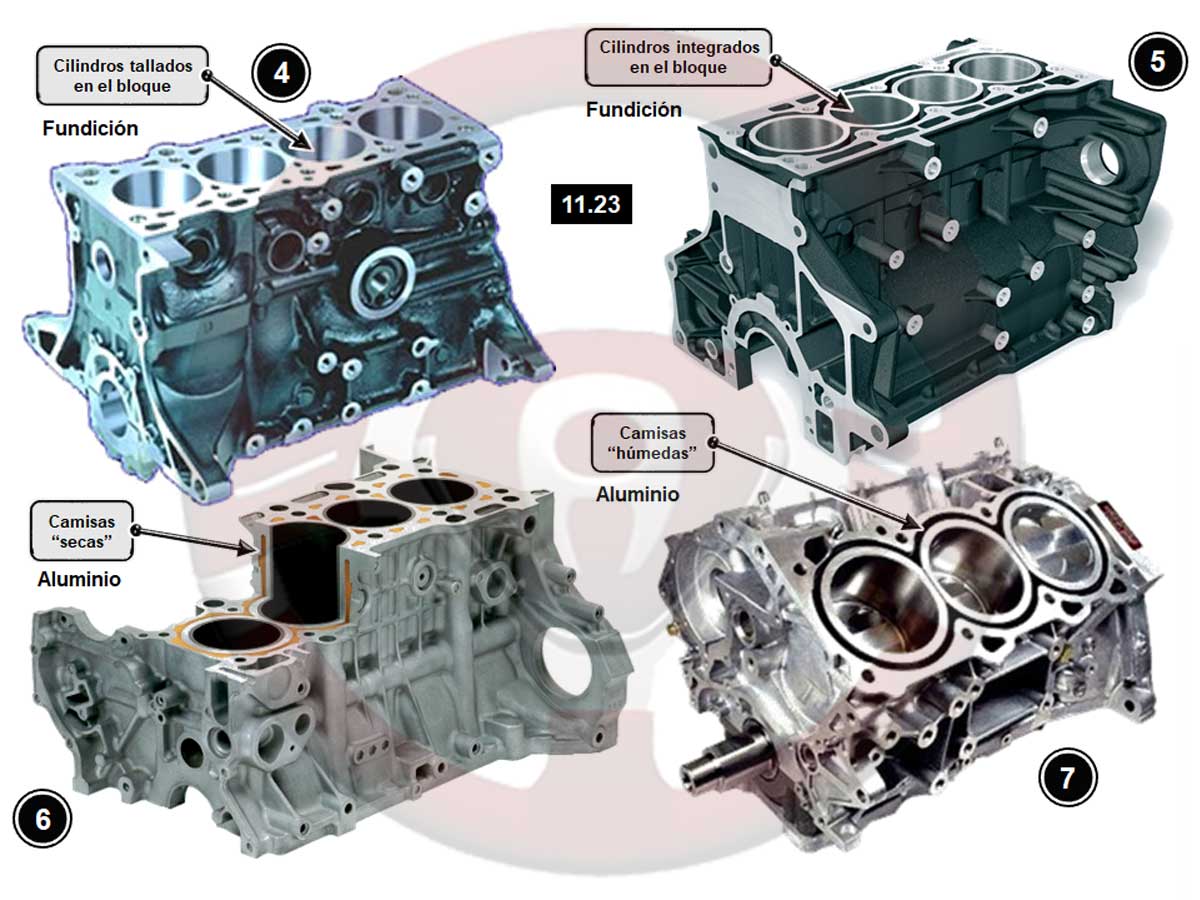 Cilindros tallados en el bloque

4

Fundición

Cilindros integrados en el bloque

5

Fundición

11.23

Camisas "húmedas"

Aluminio

Camisas "secas"

Aluminio

6

7