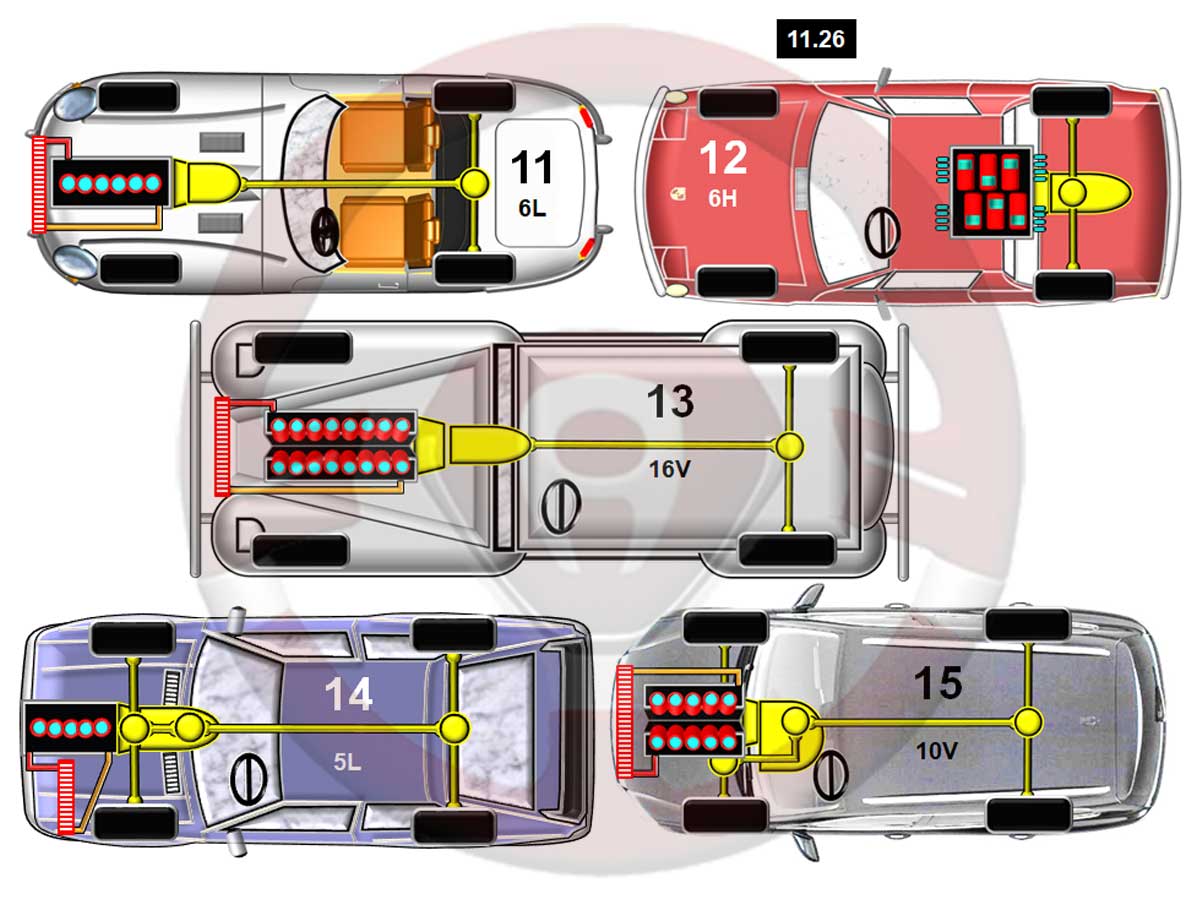 11.26

11
6L

12
6H

13
16V

14
5L

15
10V