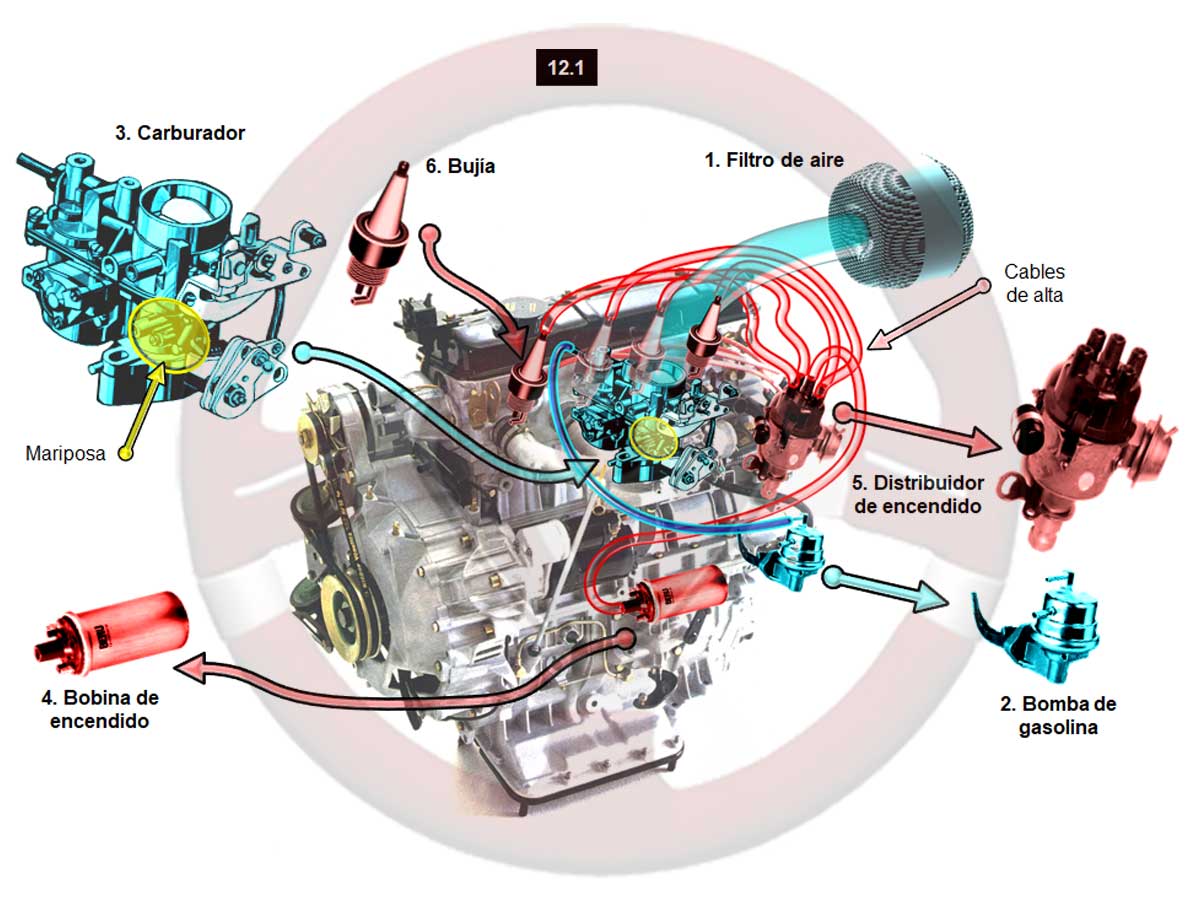 12.1

3. Carburador

6. Bujía

1. Filtro de aire

Cables de alta

Mariposa

5. Distribuidor de encendido

4. Bobina de encendido

2. Bomba de gasolina