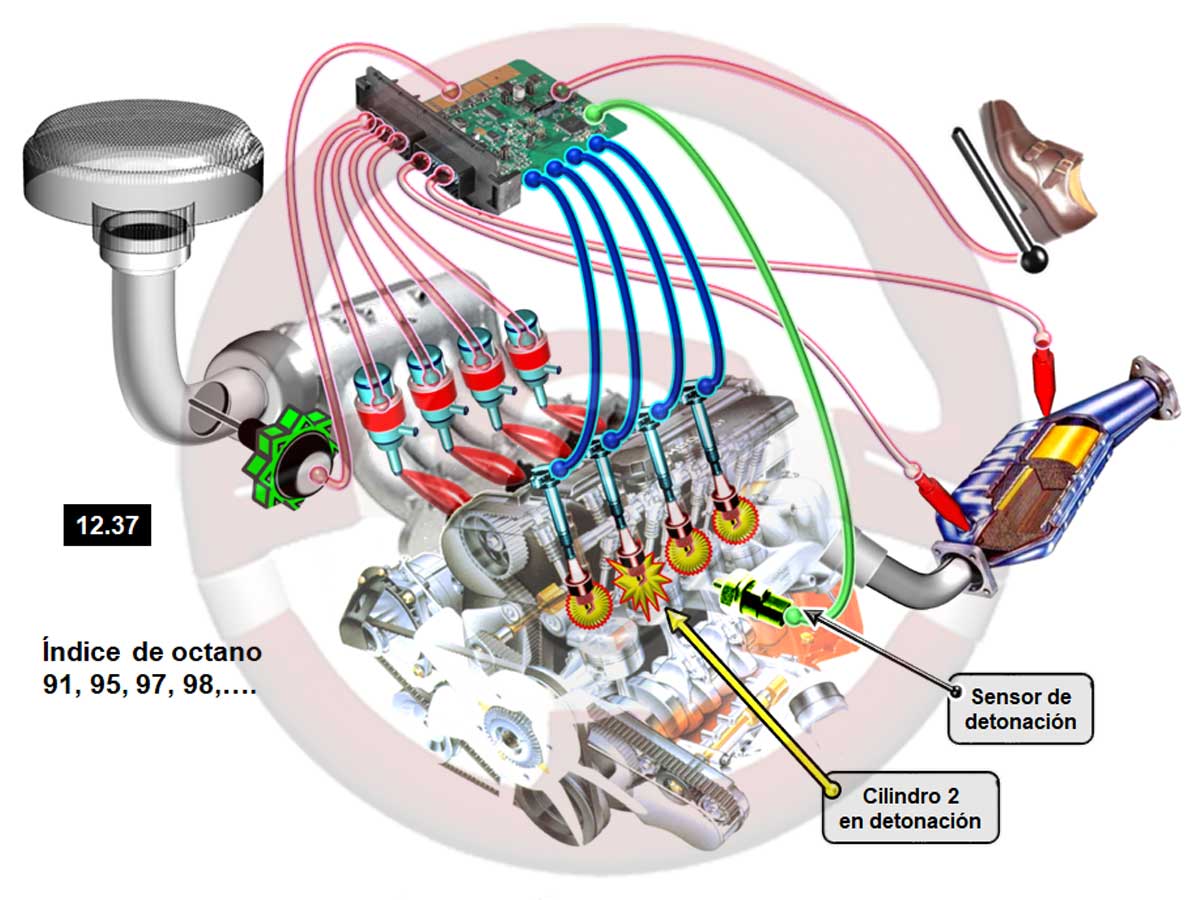 12.37

Índice de octano
91, 95, 97, 98,….

Sensor de detonación

Cilindro 2 en detonación