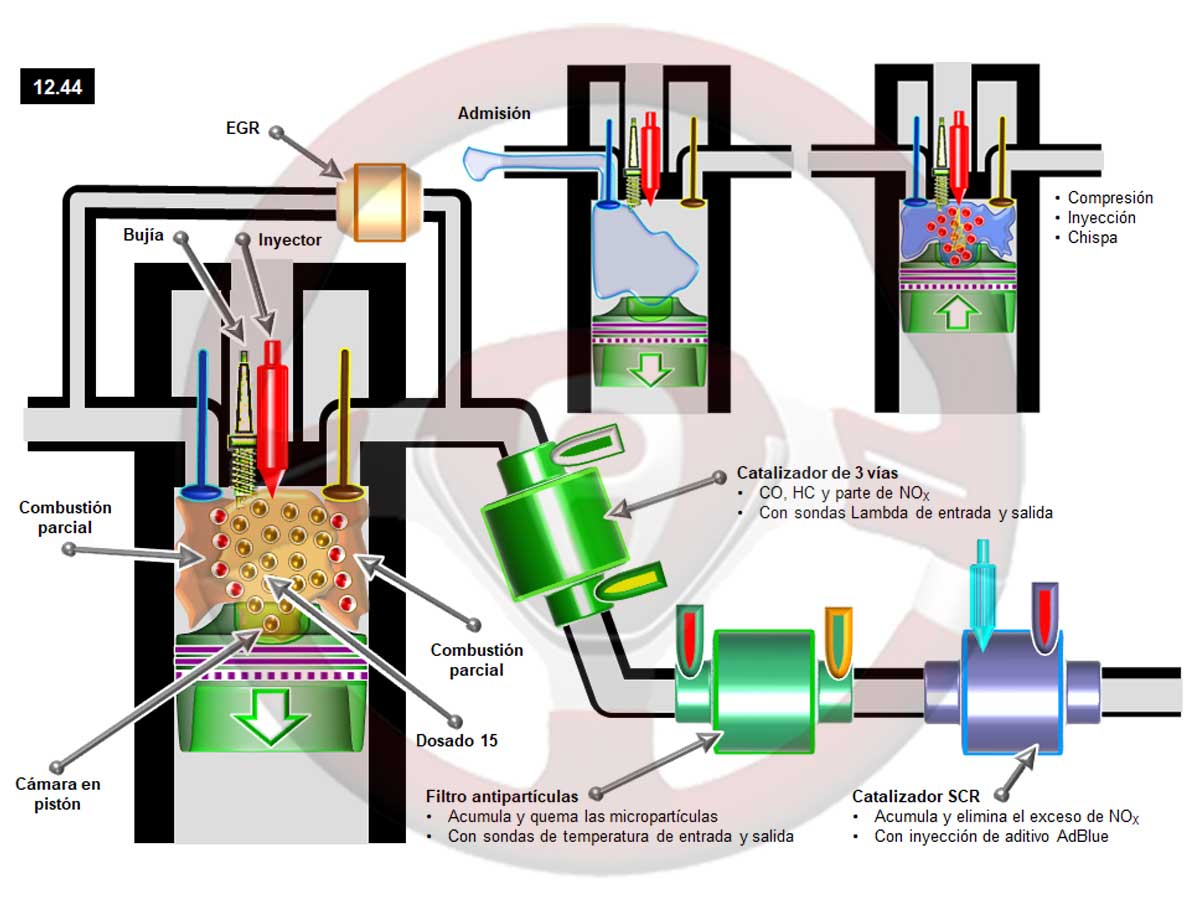 12.44

EGR

Admisión

Bujía

Inyector

• Compresión
• Inyección
• Chispa

Combustión parcial

Catalizador de 3 vías
• CO, HC y parte de $NO_X$
• Con sondas Lambda de entrada y salida

Combustión parcial

Dosado 15

Cámara en pistón

Filtro antipartículas
• Acumula y quema las micropartículas
• Con sondas de temperatura de entrada y salida

Catalizador SCR
• Acumula y elimina el exceso de $NO_X$
• Con inyección de aditivo AdBlue