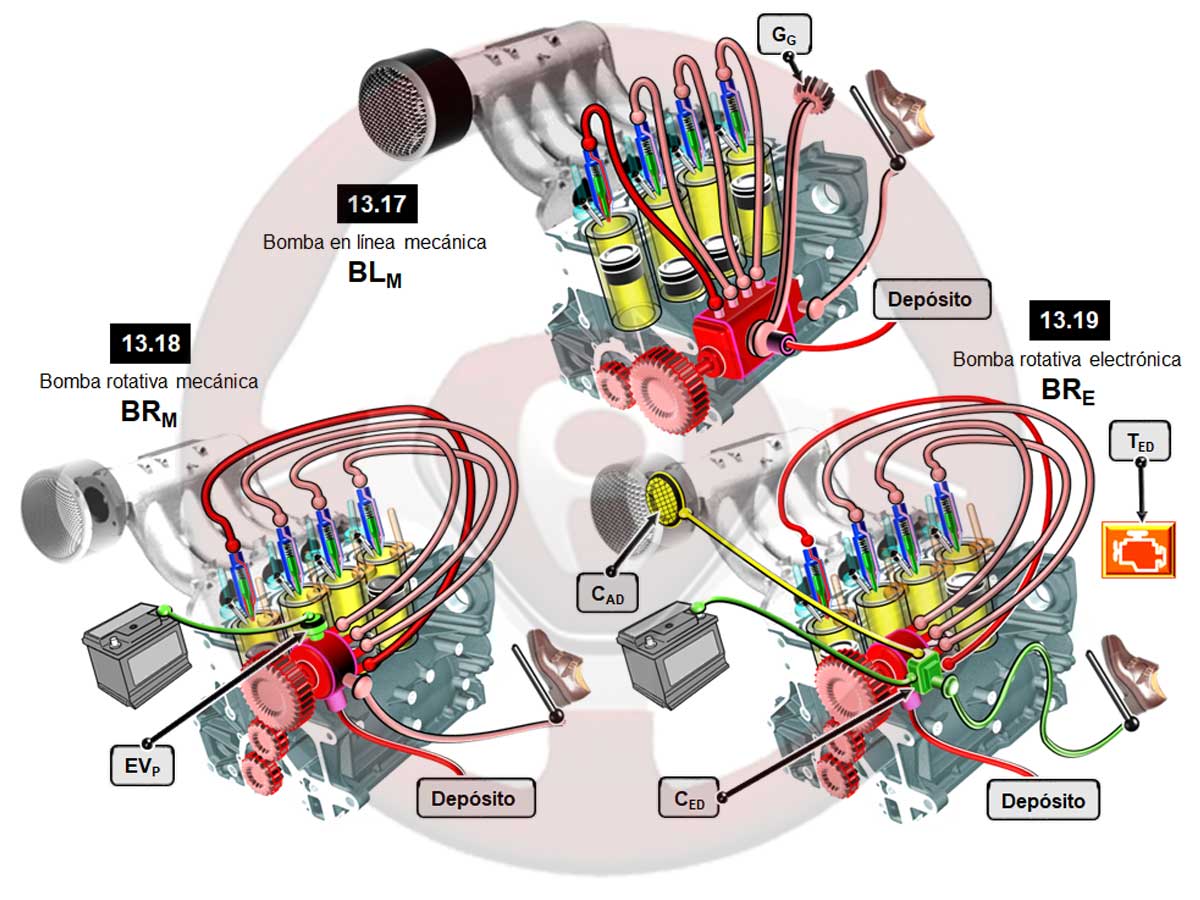 $G_G$

13.17
Bomba en línea mecánica
$BL_M$

Depósito

13.18
Bomba rotativa mecánica
$BR_M$

13.19
Bomba rotativa electrónica
$BR_E$

$T_{ED}$

$C_{AD}$

$EV_P$

Depósito

$C_{ED}$

Depósito