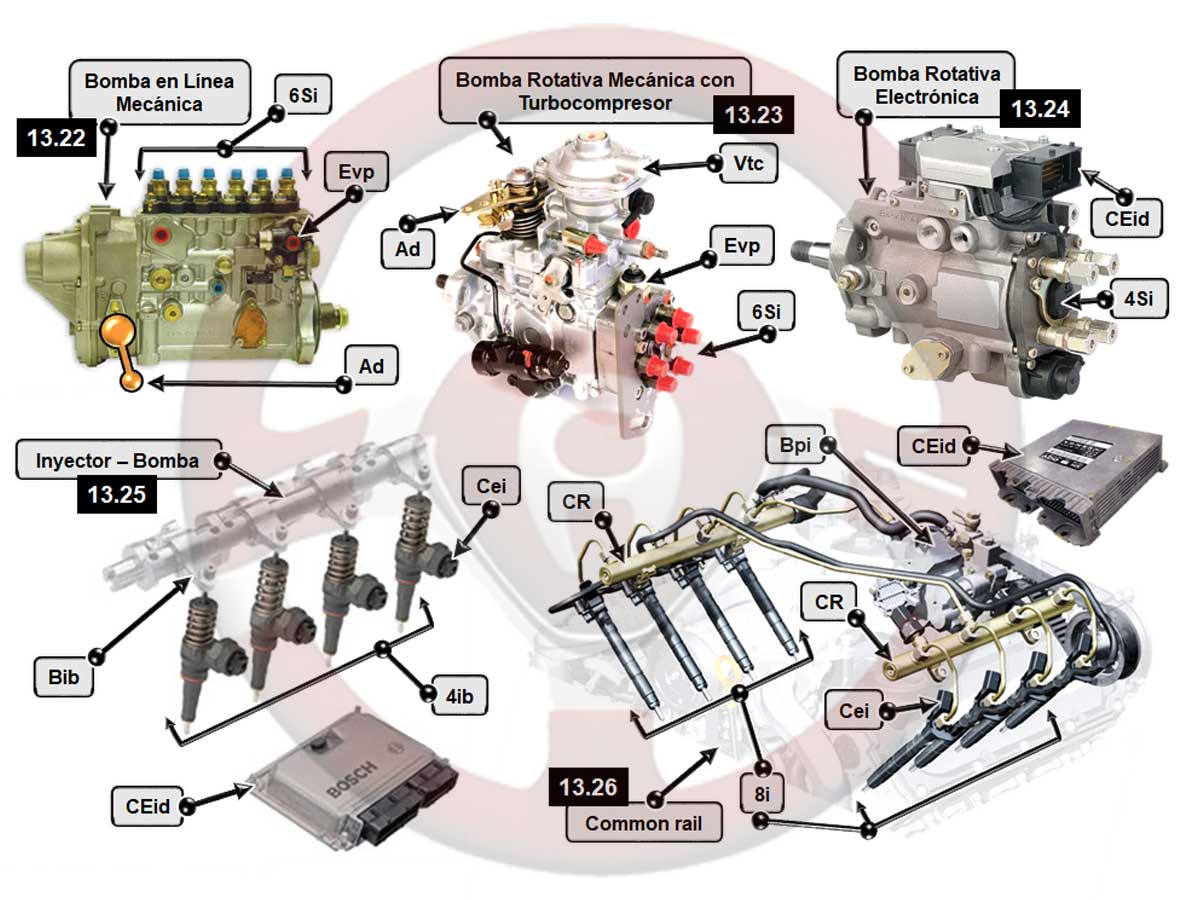 Bomba en Línea Mecánica

13.22

6Si

Evp

Ad

Bomba Rotativa Mecánica con Turbocompresor

13.23

Vtc

Ad

Evp

6Si

Bomba Rotativa Electrónica

13.24

CEid

4Si

Inyector – Bomba

13.25

Cei

Bib

4ib

CEid

BOSCH

Bpi

CEid

CR

CR

Cei

13.26

Common rail

8i