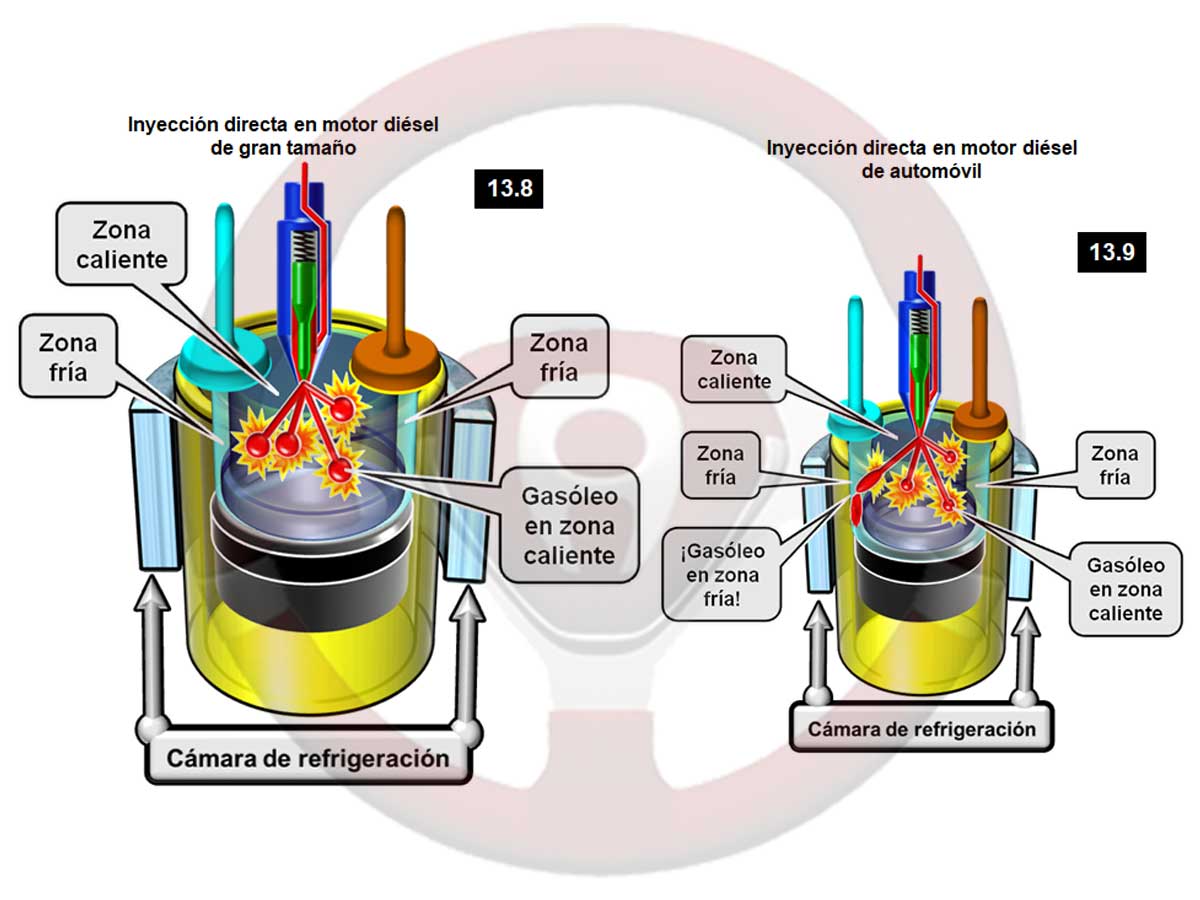 Inyección directa en motor diésel de gran tamaño

13.8

Zona caliente

Zona fría

Zona fría

Gasóleo en zona caliente

Cámara de refrigeración

Inyección directa en motor diésel de automóvil

13.9

Zona caliente

Zona fría

Zona fría

¡Gasóleo en zona fría!

Gasóleo en zona caliente

Cámara de refrigeración