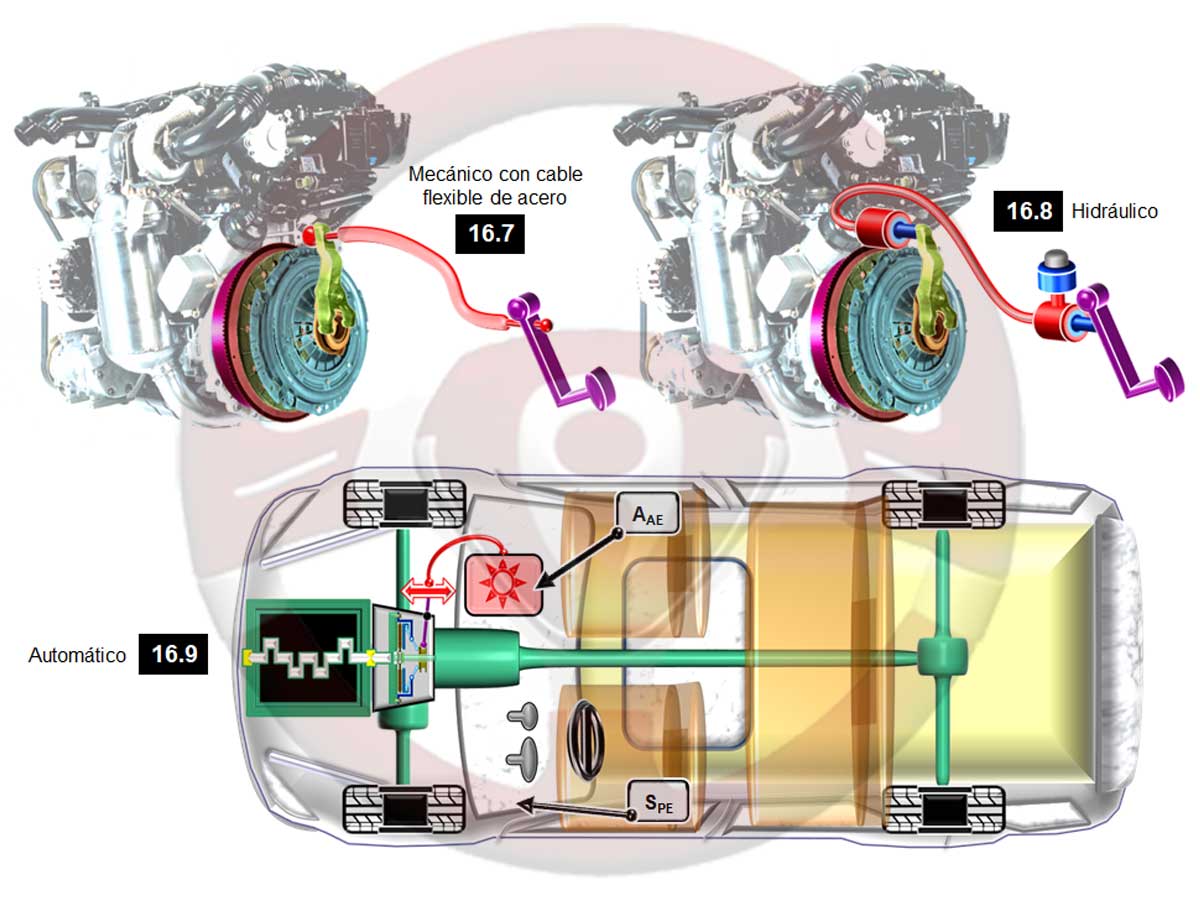 Mecánico con cable flexible de acero

16.7

16.8 Hidráulico

$A_{AE}$

Automático 16.9

$S_{PE}$